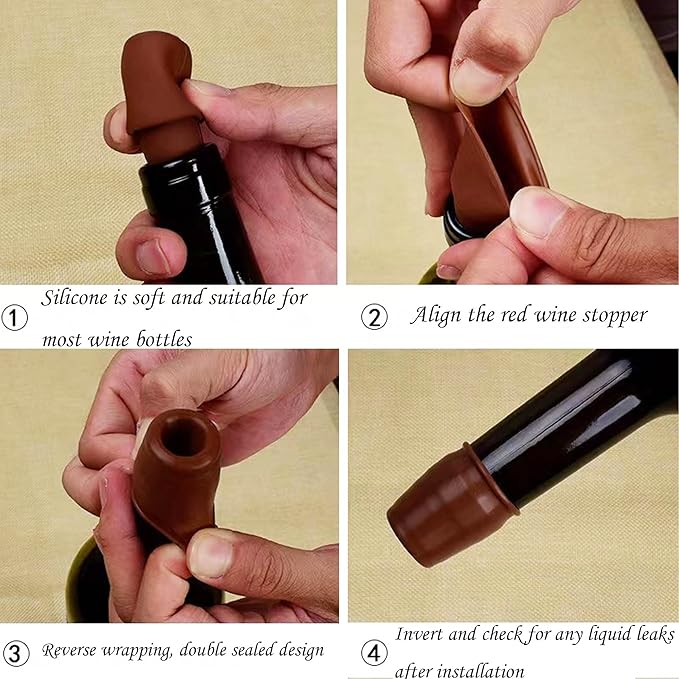 ① Silicone is soft and suitable for most wine bottles

② Align the red wine stopper

③ Reverse wrapping, double sealed design

④ Invert and check for any liquid leaks after installation