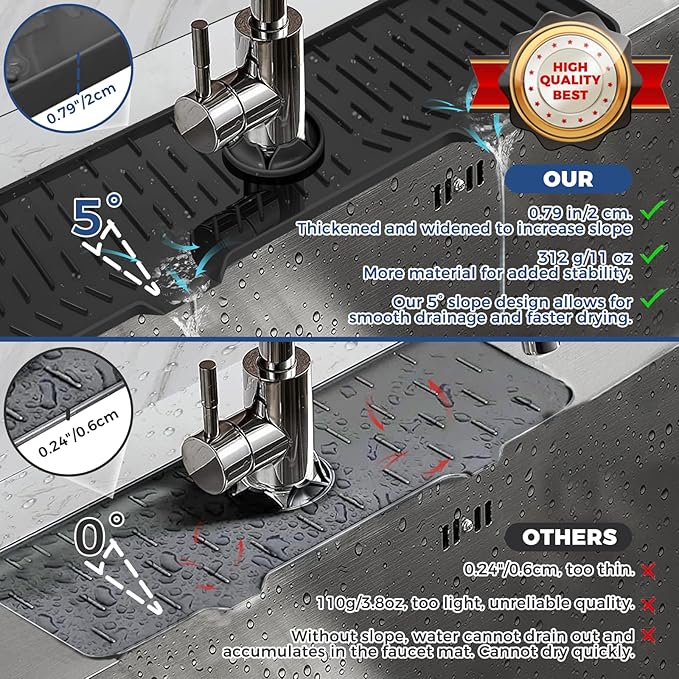 0.79"/2cm

HIGH QUALITY BEST

5°

OUR

0.79 in/2 cm.
Thickened and widened to increase slope

312 g/11 oz
More material for added stability.

Our 5° slope design allows for smooth drainage and faster drying.

0.24"/0.6cm

0°

OTHERS

0.24"/0.6cm, too thin.

110g/3.8oz, too light, unreliable quality.

Without slope, water cannot drain out and accumulates in the faucet mat. Cannot dry quickly.