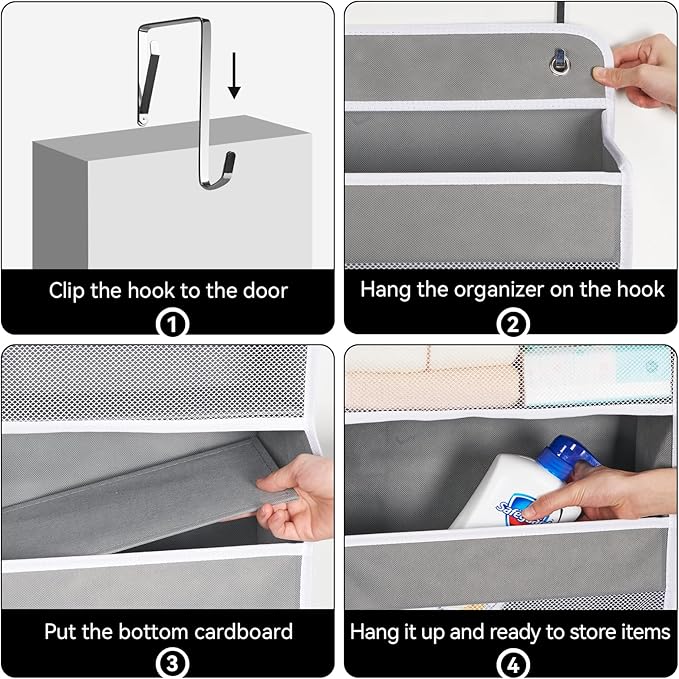 Clip the hook to the door
①

Hang the organizer on the hook
②

Put the bottom cardboard
③

Safeguard
Hang it up and ready to store items
④