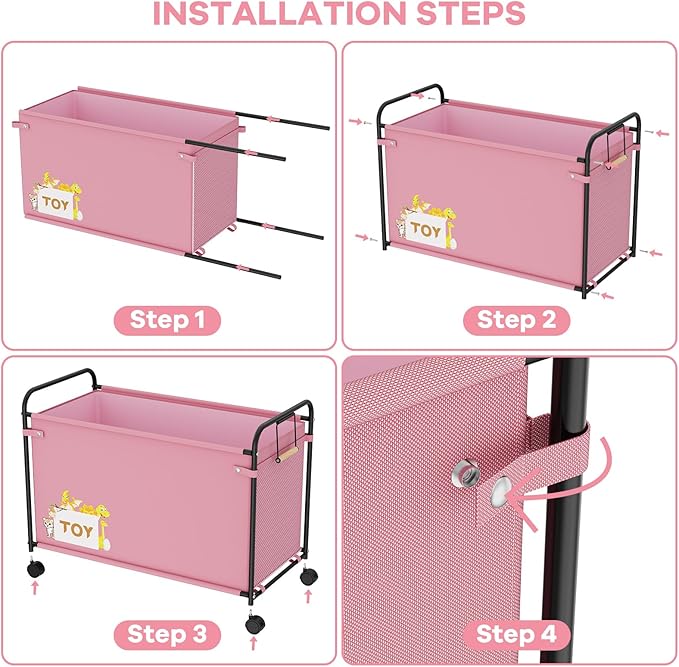 INSTALLATION STEPS

TOY

Step 1

TOY

Step 2

TOY

Step 3

Step 4