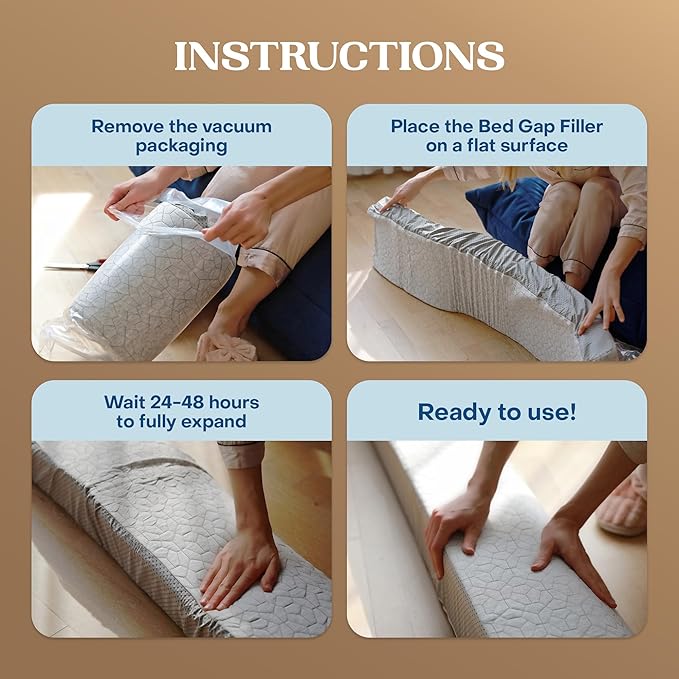 INSTRUCTIONS

Remove the vacuum packaging

Place the Bed Gap Filler on a flat surface

Wait 24-48 hours to fully expand

Ready to use!