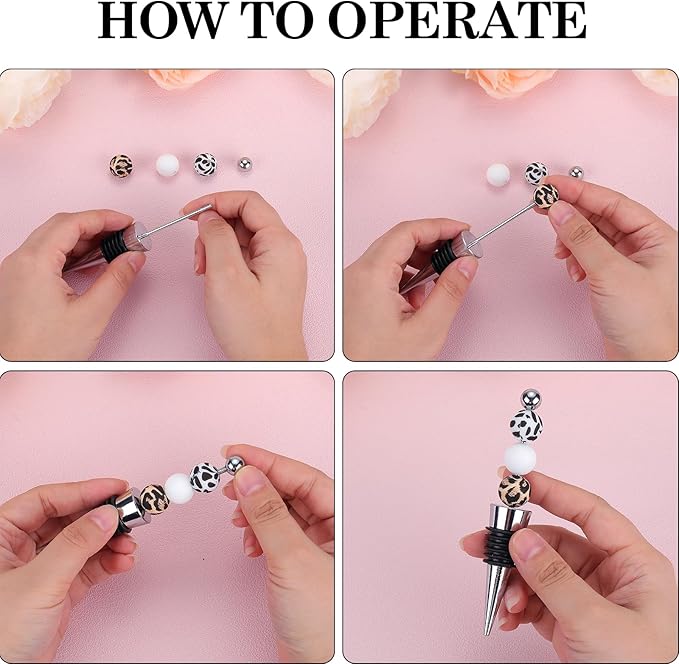 HOW TO OPERATE