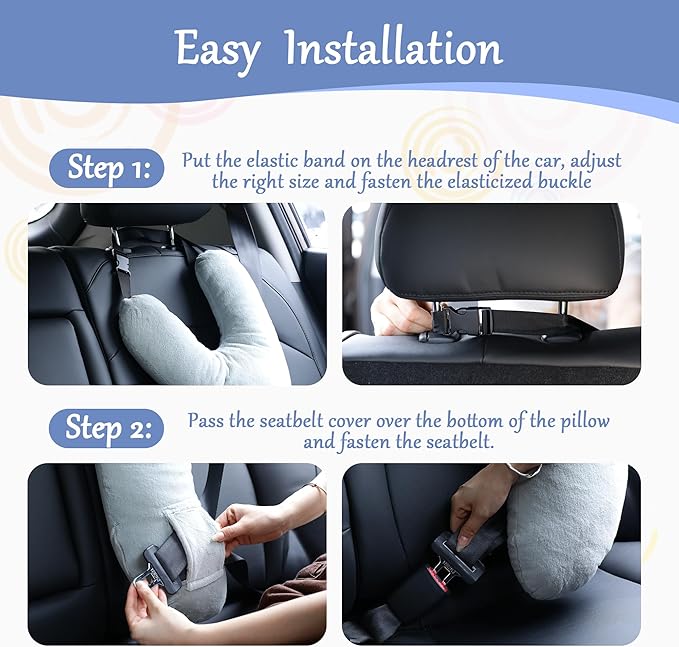 Easy Installation

Step 1: Put the elastic band on the headrest of the car, adjust the right size and fasten the elasticized buckle

Step 2: Pass the seatbelt cover over the bottom of the pillow and fasten the seatbelt.