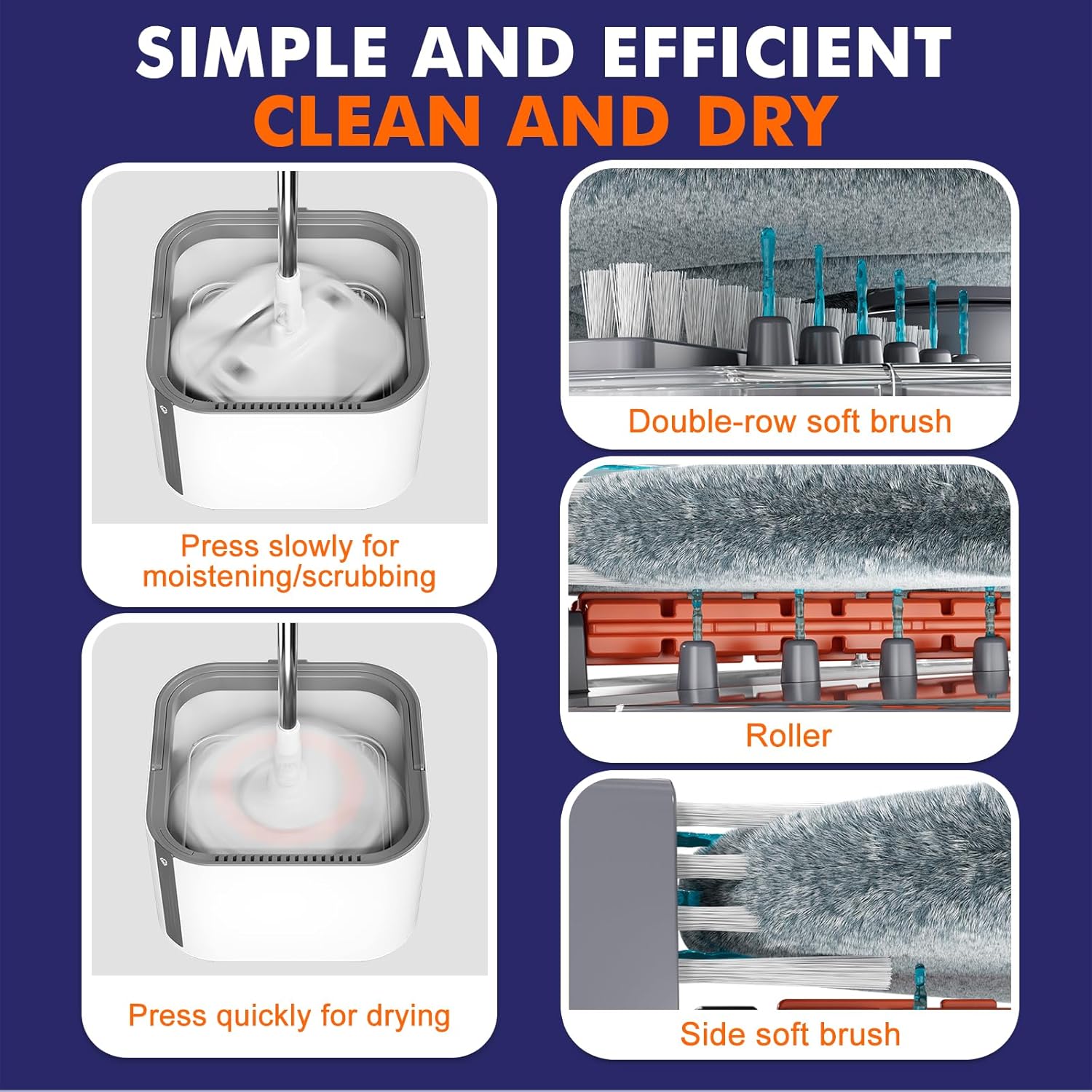 SIMPLE AND EFFICIENT
CLEAN AND DRY

Press slowly for moistening/scrubbing

Press quickly for drying

Double-row soft brush

Roller

Side soft brush