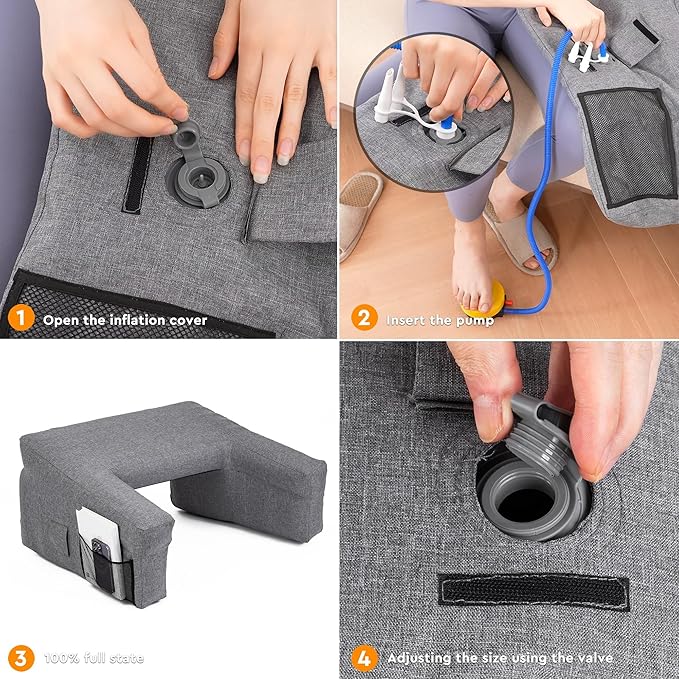 1 Open the inflation cover

2 Insert the pump

3 100% full state

4 Adjusting the size using the valve